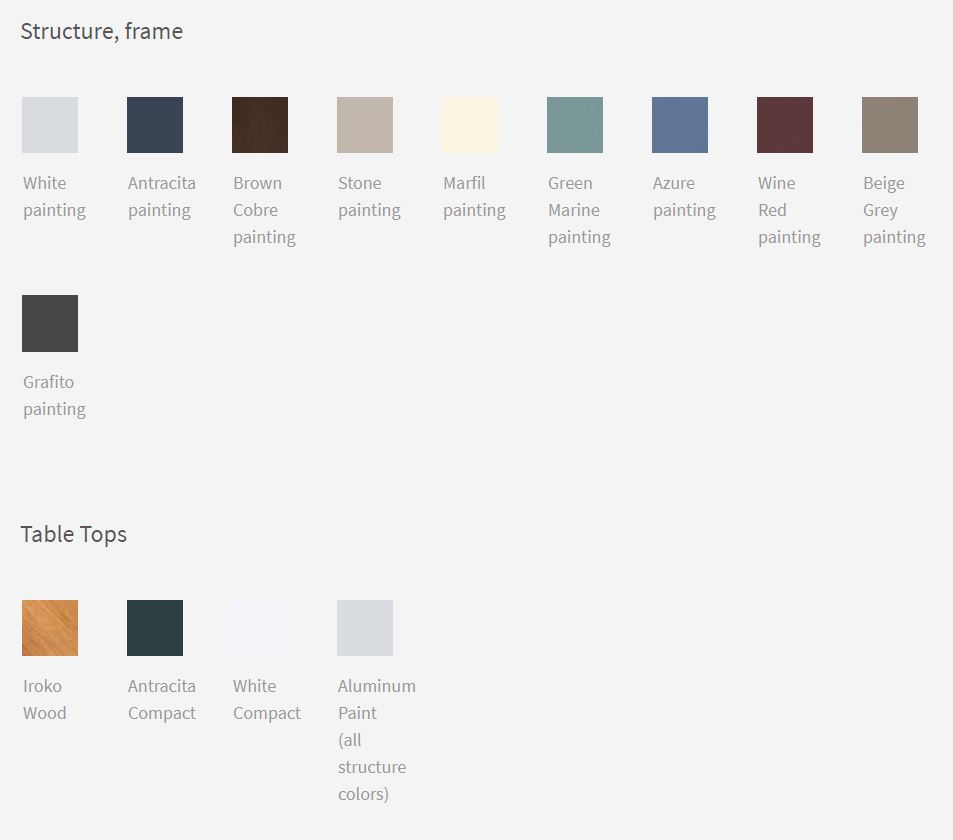 Structure, frame

White painting

Antracita painting

Brown Cobre painting

Stone painting

Marfil painting

Green Marine painting

Azure painting

Wine Red painting

Beige Grey painting

Grafito painting

Table Tops

Iroko Wood

Antracita Compact

White Compact

Aluminum Paint (all structure colors)