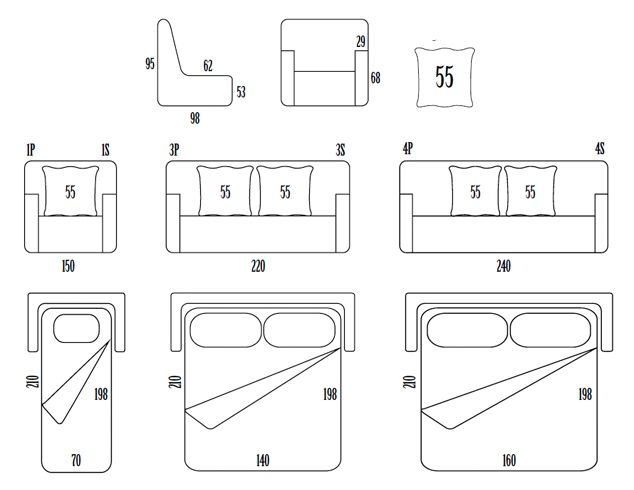 95
62
53
98
29
68
55

1P
1S
55
150

3P
3S
55
55
220

4P
4S
55
55
240

210
198
70

210
198
140

210
198
160